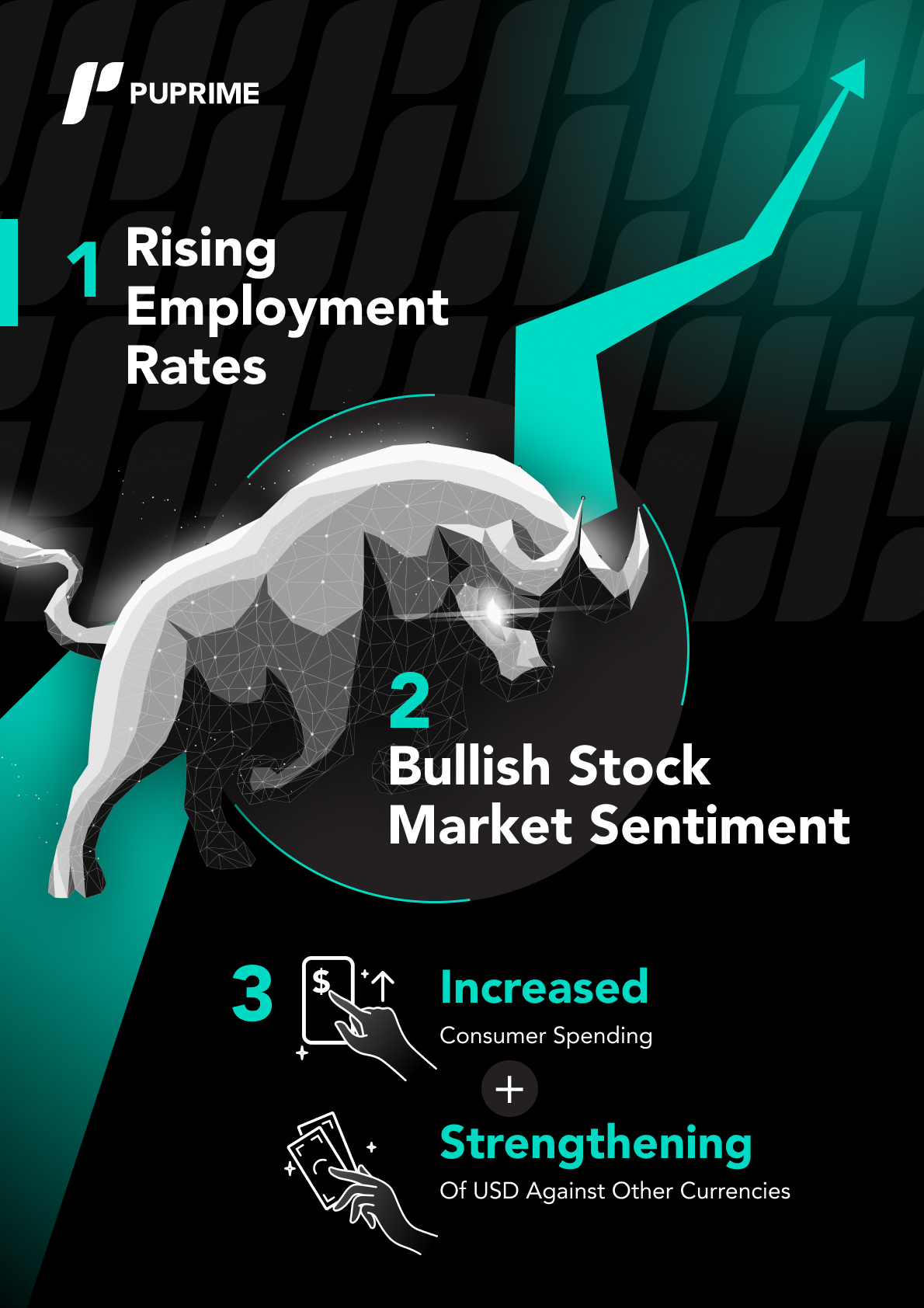 PUPRIME

1 Rising Employment Rates

2 Bullish Stock Market Sentiment

3 $ Increased Consumer Spending

+

Strengthening Of USD Against Other Currencies