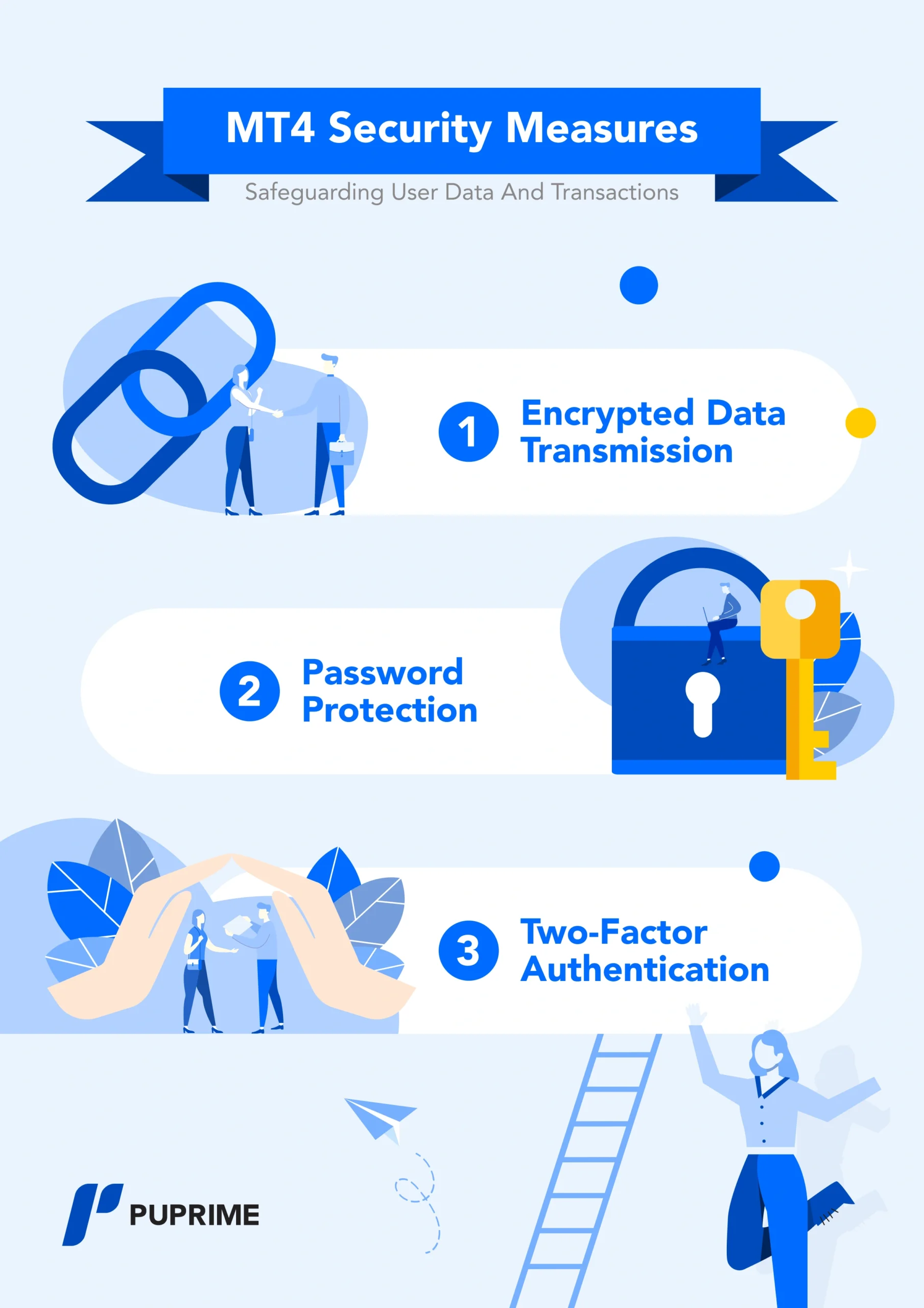 MT4 Security Measures

Safeguarding User Data And Transactions

1 Encrypted Data Transmission

2 Password Protection

3 Two-Factor Authentication

PUPRIME